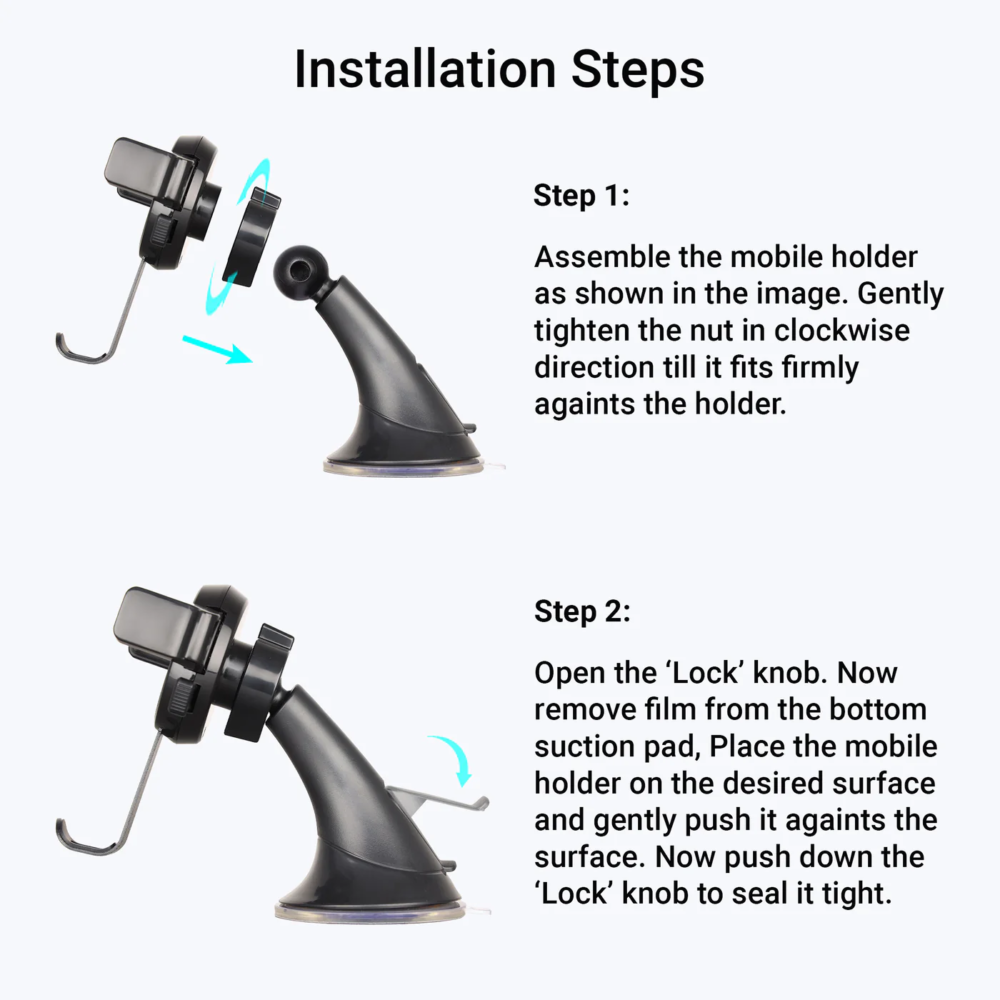 Installation Steps

Step 1:

Assemble the mobile holder as shown in the image. Gently tighten the nut in clockwise direction till it fits firmly againts the holder.

Step 2:

Open the ‘Lock’ knob. Now remove film from the bottom suction pad, Place the mobile holder on the desired surface and gently push it againts the surface. Now push down the ‘Lock’ knob to seal it tight.