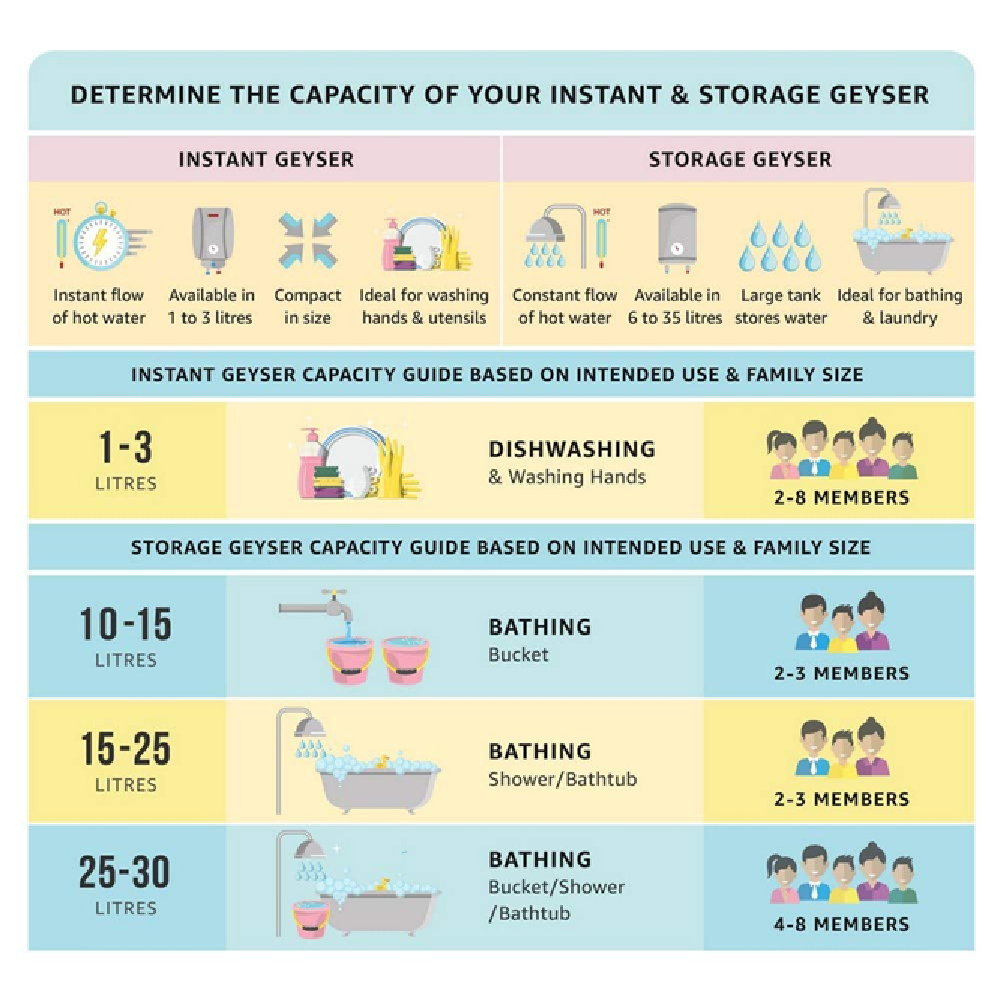 DETERMINE THE CAPACITY OF YOUR INSTANT & STORAGE GEYSER

INSTANT GEYSER

HOT

Instant flow of hot water

Available in 1 to 3 litres

Compact in size

Ideal for washing hands & utensils

STORAGE GEYSER

HOT

Constant flow of hot water

Available in 6 to 35 litres

Large tank stores water

Ideal for bathing & laundry

INSTANT GEYSER CAPACITY GUIDE BASED ON INTENDED USE & FAMILY SIZE

1-3 LITRES

DISHWASHING
& Washing Hands

2-8 MEMBERS

STORAGE GEYSER CAPACITY GUIDE BASED ON INTENDED USE & FAMILY SIZE

10-15 LITRES

BATHING
Bucket

2-3 MEMBERS

15-25 LITRES

BATHING
Shower/Bathtub

2-3 MEMBERS

25-30 LITRES

BATHING
Bucket/Shower /Bathtub

4-8 MEMBERS